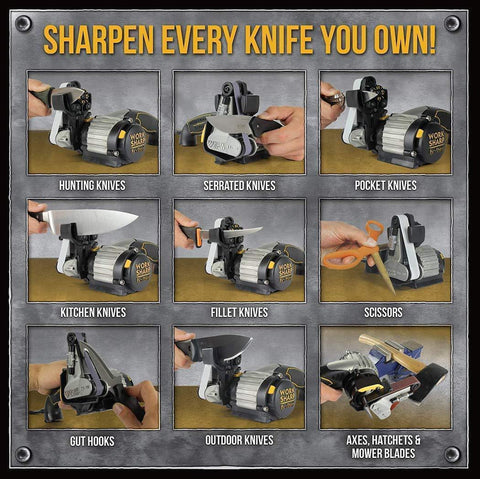 SHARPEN EVERY KNIFE YOU OWN!

WORK SHARP

HUNTING KNIVES

SERRATED KNIVES

WORK SHARP

POCKET KNIVES

WORK SHARP

KITCHEN KNIVES

WORK SHARP

FILLET KNIVES

SCISSORS

GUT HOOKS

WORK SHARP

OUTDOOR KNIVES

AXES, HATCHETS & MOWER BLADES